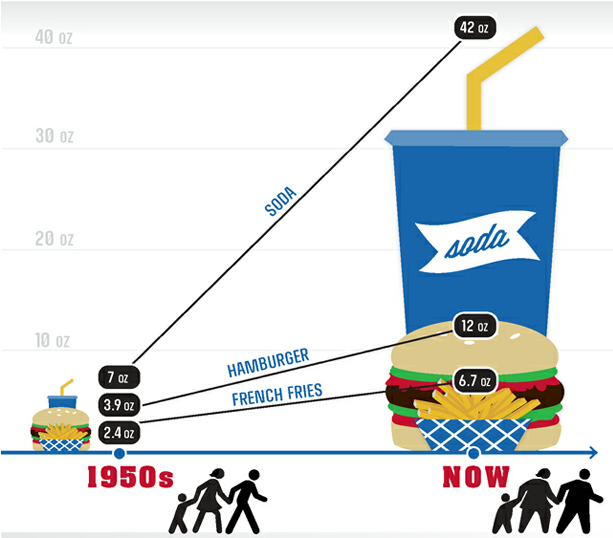 40 oz

30 oz

20 oz

10 oz

42 oz

SODA

soda

12 oz

HAMBURGER

6.7 oz

FRENCH FRIES

7 oz

3.9 oz

2.4 oz

1950s

NOW